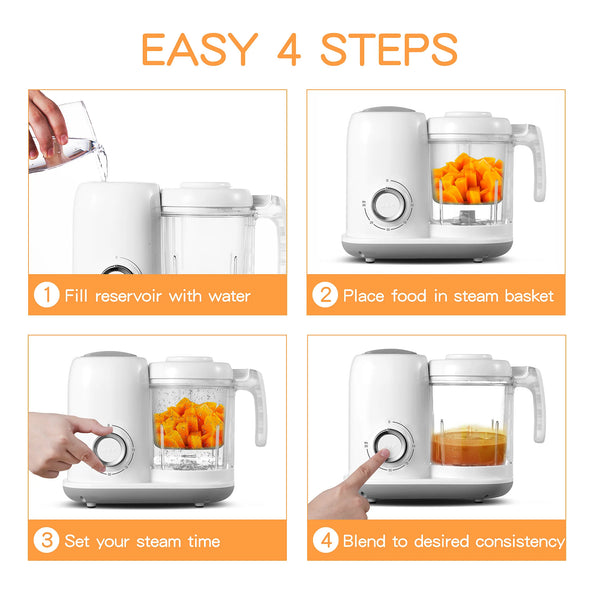 EASY 4 STEPS

1 Fill reservoir with water

2 Place food in steam basket

3 Set your steam time

4 Blend to desired consistency